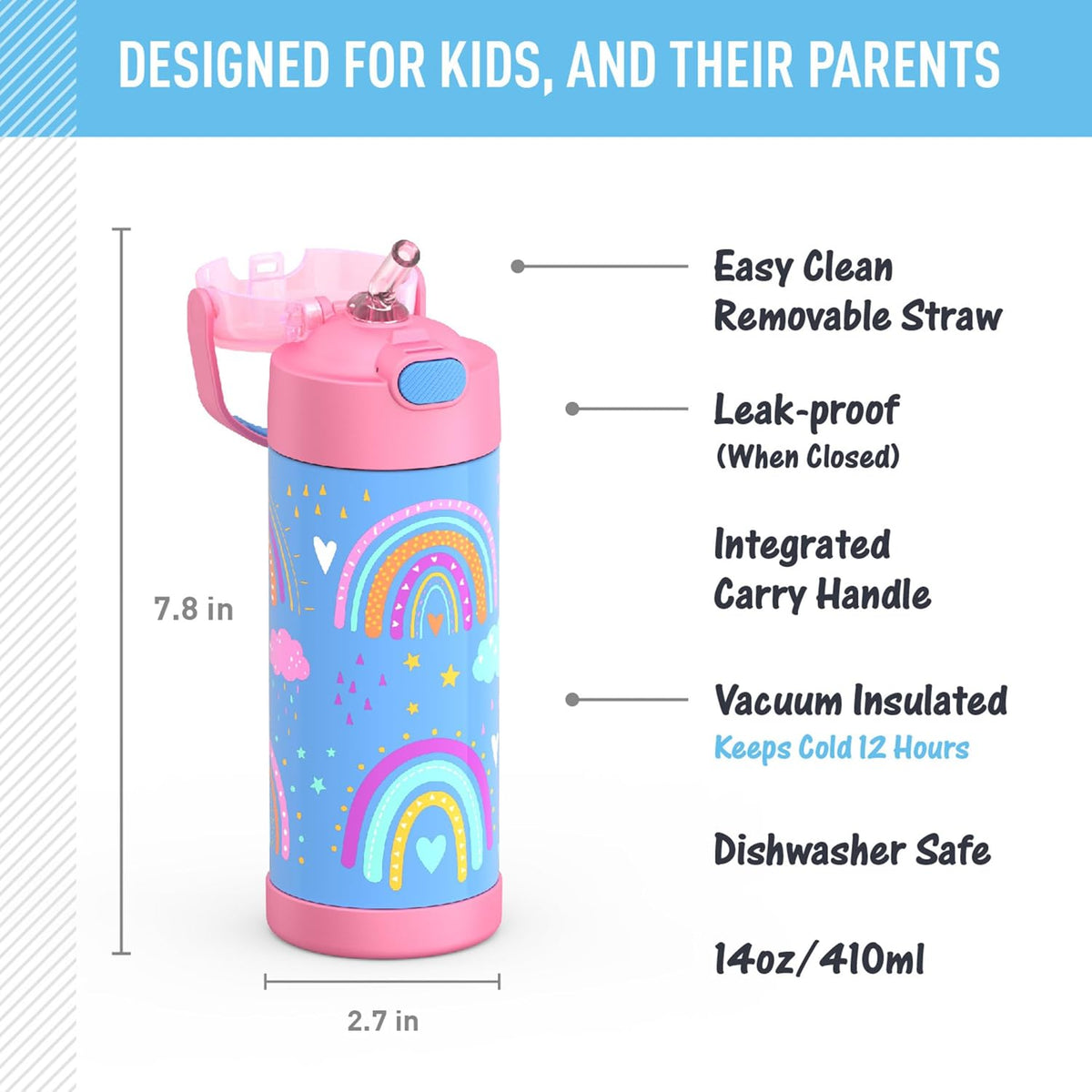 DESIGNED FOR KIDS, AND THEIR PARENTS

7.8 in

2.7 in

Easy Clean
Removable Straw

Leak-proof
(When Closed)

Integrated
Carry Handle

Vacuum Insulated
Keeps Cold 12 Hours

Dishwasher Safe

14oz/410ml